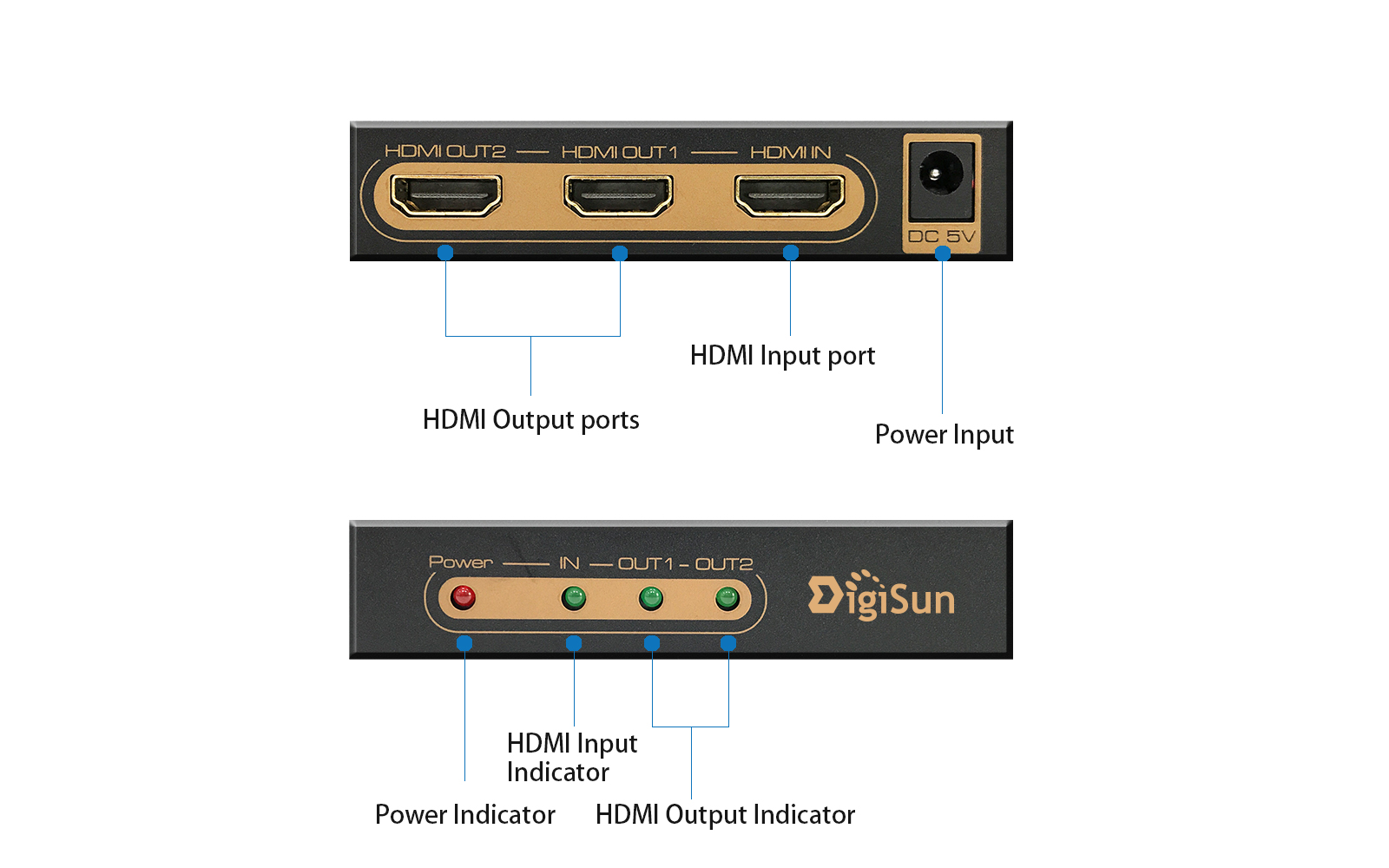 HDMI OUT2 — HDMI OUT1 — HDMI IN

DC 5V

HDMI Input port

HDMI Output ports

Power Input

Power — IN — OUT1 - OUT2

DigiSun

HDMI Input Indicator

Power Indicator

HDMI Output Indicator